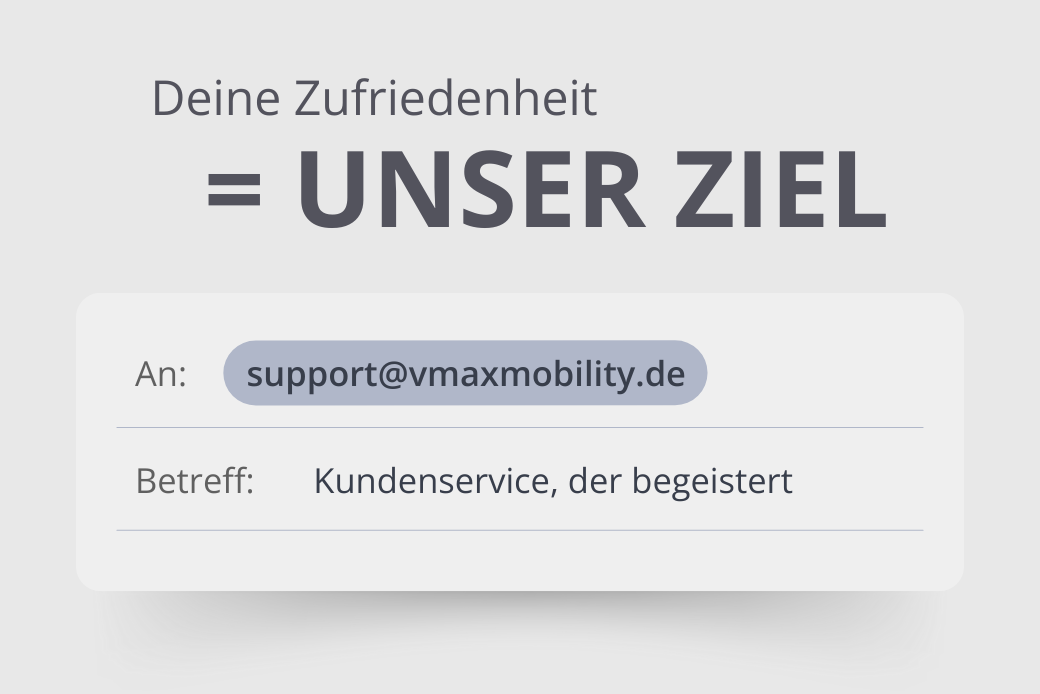 Deine Zufriedenheit

= UNSER ZIEL

An: support@vmaxmobility.de

Betreff: Kundenservice, der begeistert